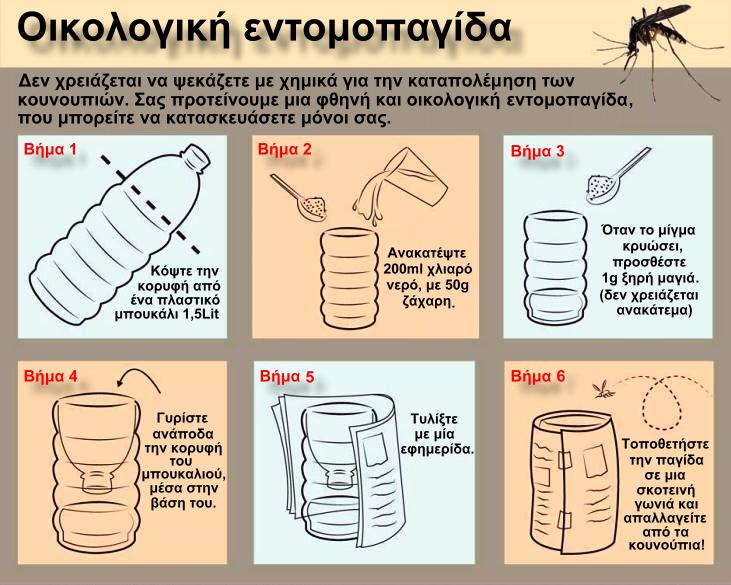 Οικολογική εντομοπαγίδα

Δεν χρειάζεται να ψεκάζετε με χημικά για την καταπολέμηση των κουνουπιών. Σας προτείνουμε μια φθηνή και οικολογική εντομοπαγίδα, που μπορείτε να κατασκευάσετε μόνοι σας.

Βήμα 1

Κόψτε την κορυφή από ένα πλαστικό μπουκάλι 1,5Lit

Βήμα 2

Ανακατέψτε 200ml χλιαρό νερό, με 50g ζάχαρη.

Βήμα 3

Όταν το μίγμα κρυώσει, προσθέστε 1g ξηρή μαγιά. (δεν χρειάζεται ανακάτεμα)

Βήμα 4

Γυρίστε ανάποδα την κορυφή του μπουκαλιού, μέσα στην βάση του.

Βήμα 5

Τυλίξτε με μία εφημερίδα.

Βήμα 6

Τοποθετήστε την παγίδα σε μια σκοτεινή γωνιά και απαλλαγείτε από τα κουνούπια!